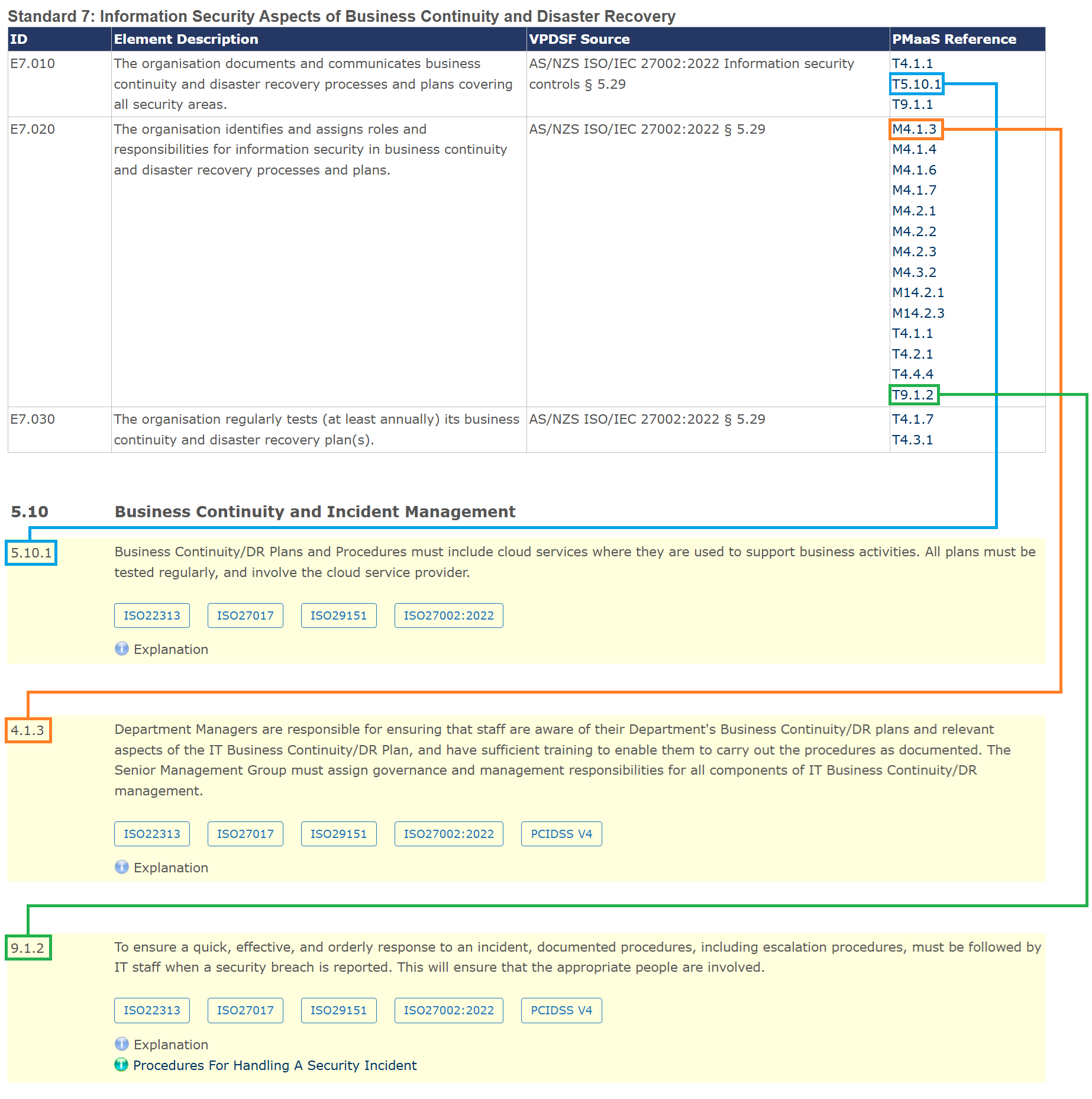 Standard 7: Information Security Aspects of Business Continuity and Disaster Recovery

| ID | Element Description | VPDSF Source | PMaaS Reference |
|---|---|---|---|
| E7.010 | The organisation documents and communicates business continuity and disaster recovery processes and plans covering all security areas. | AS/NZS ISO/IEC 27002:2022 Information security controls § 5.29 | T4.1.1 T5.10.1 T9.1.1 |
| E7.020 | The organisation identifies and assigns roles and responsibilities for information security in business continuity and disaster recovery processes and plans. | AS/NZS ISO/IEC 27002:2022 § 5.29 | M4.1.3 M4.1.4 M4.1.6 M4.1.7 M4.2.1 M4.2.2 M4.2.3 M4.3.2 M14.2.1 M14.2.3 T4.1.1 T4.2.1 T4.4.4 T9.1.2 |
| E7.030 | The organisation regularly tests (at least annually) its business continuity and disaster recovery plan(s). | AS/NZS ISO/IEC 27002:2022 § 5.29 | T4.1.7 T4.3.1 |

5.10 Business Continuity and Incident Management

5.10.1 Business Continuity/DR Plans and Procedures must include cloud services where they are used to support business activities. All plans must be tested regularly, and involve the cloud service provider.

ISO22313 ISO27017 ISO29151 ISO27002:2022

Explanation

4.1.3 Department Managers are responsible for ensuring that staff are aware of their Department's Business Continuity/DR plans and relevant aspects of the IT Business Continuity/DR Plan, and have sufficient training to enable them to carry out the procedures as documented. The Senior Management Group must assign governance and management responsibilities for all components of IT Business Continuity/DR management.

ISO22313 ISO27017 ISO29151 ISO27002:2022 PCIDSS V4

Explanation

9.1.2 To ensure a quick, effective, and orderly response to an incident, documented procedures, including escalation procedures, must be followed by IT staff when a security breach is reported. This will ensure that the appropriate people are involved.

ISO22313 ISO27017 ISO29151 ISO27002:2022 PCIDSS V4

Explanation
Procedures For Handling A Security Incident